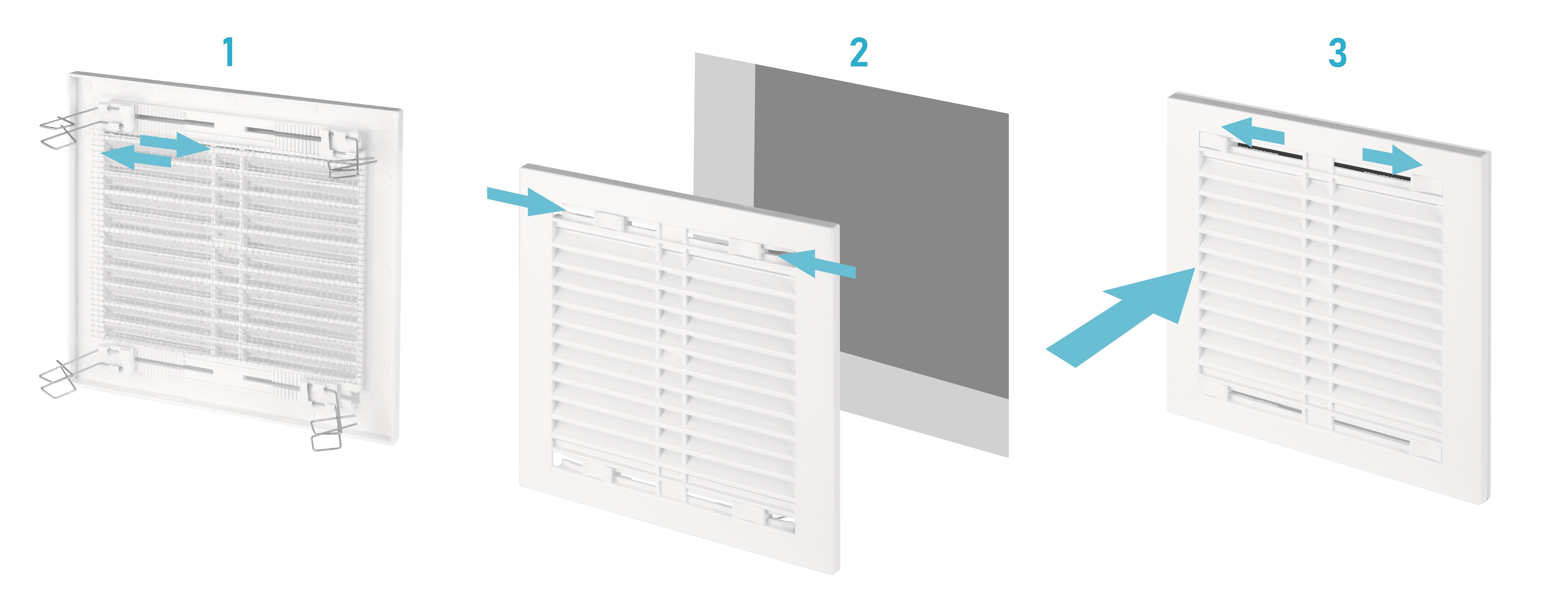 1

2

3